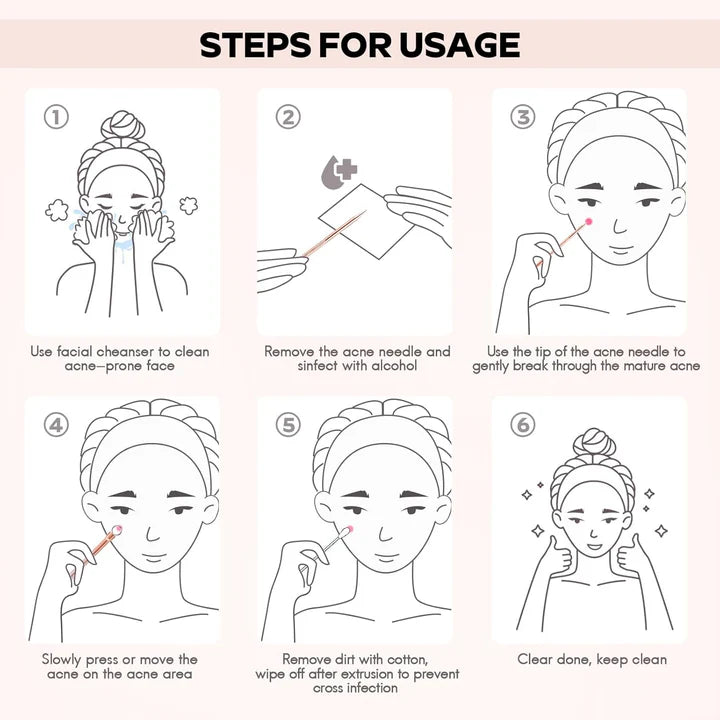 STEPS FOR USAGE

①

Use facial cheanser to clean acne-prone face

②

Remove the acne needle and sinfect with alcohol

③

Use the tip of the acne needle to gently break through the mature acne

④

Slowly press or move the acne on the acne area

⑤

Remove dirt with cotton, wipe off after extrusion to prevent cross infection

⑥

Clear done, keep clean