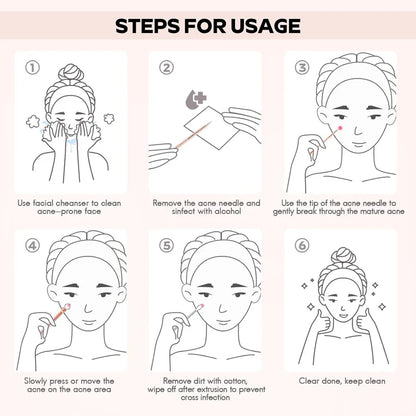 STEPS FOR USAGE

①

Use facial cheanser to clean acne-prone face

②

Remove the acne needle and sinfect with alcohol

③

Use the tip of the acne needle to gently break through the mature acne

④

Slowly press or move the acne on the acne area

⑤

Remove dirt with cotton, wipe off after extrusion to prevent cross infection

⑥

Clear done, keep clean